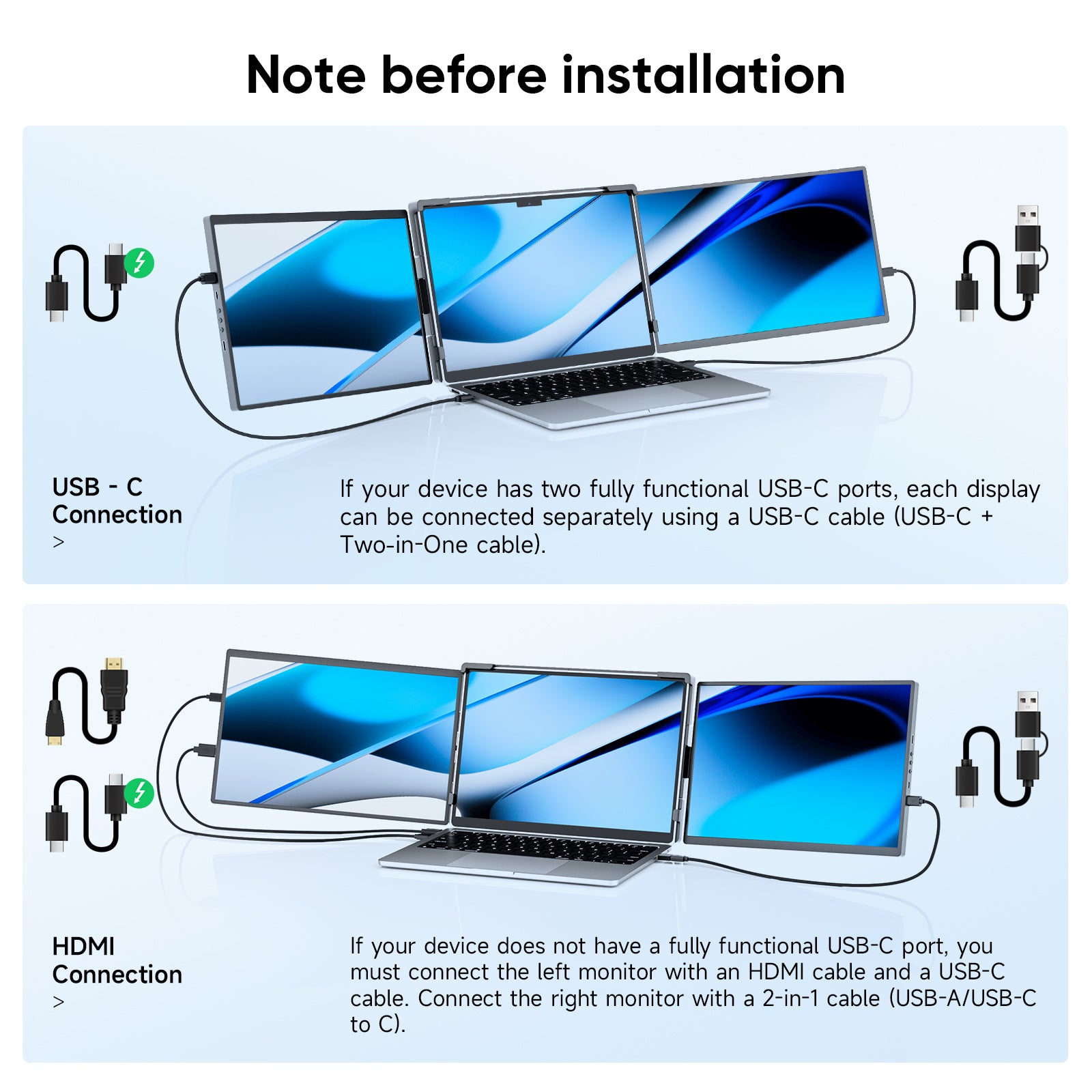 Note before installation

USB - C Connection
>

If your device has two fully functional USB-C ports, each display can be connected separately using a USB-C cable (USB-C + Two-in-One cable).

HDMI Connection
>

If your device does not have a fully functional USB-C port, you must connect the left monitor with an HDMI cable and a USB-C cable. Connect the right monitor with a 2-in-1 cable (USB-A/USB-C to C).